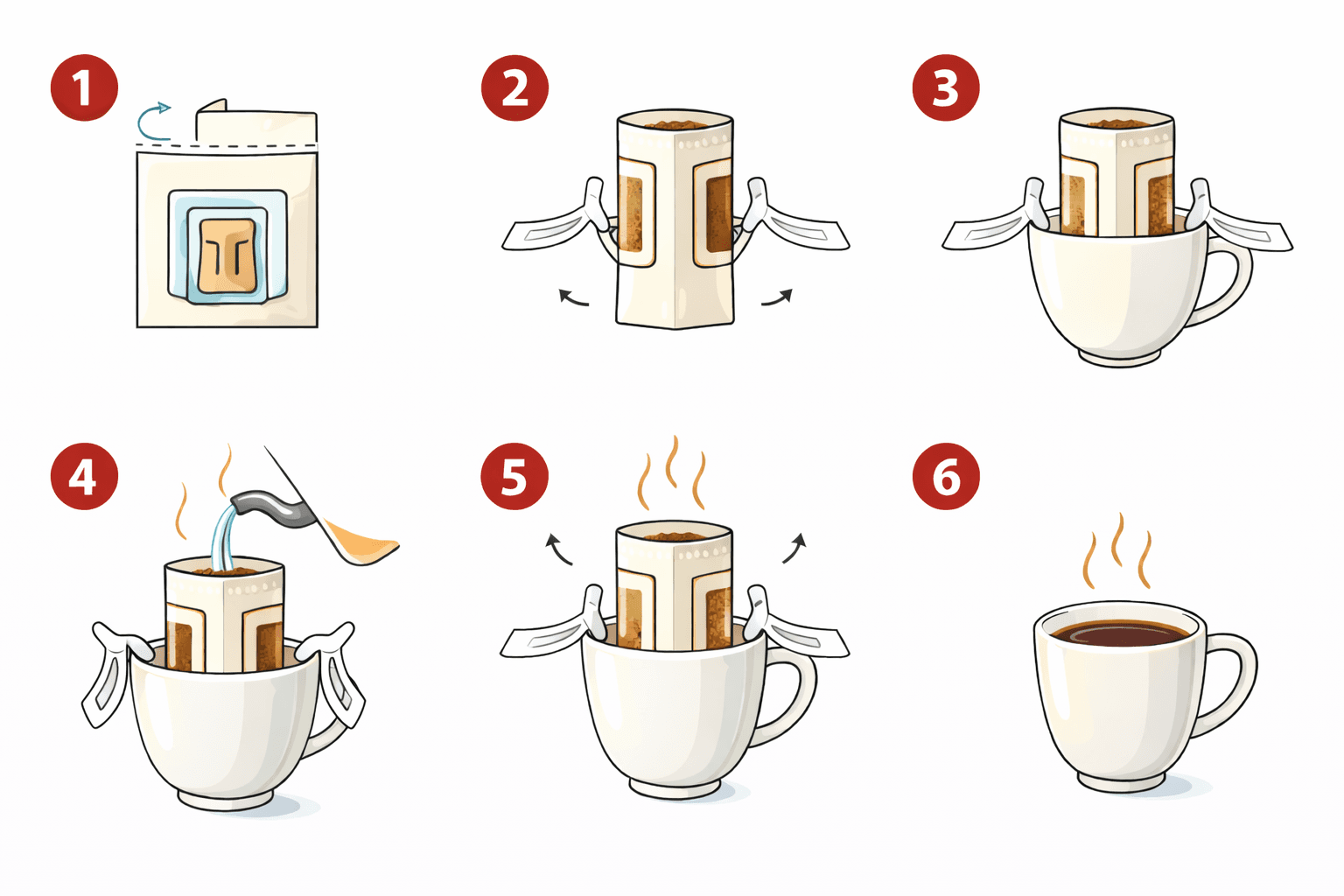 1
2
3
4
5
6